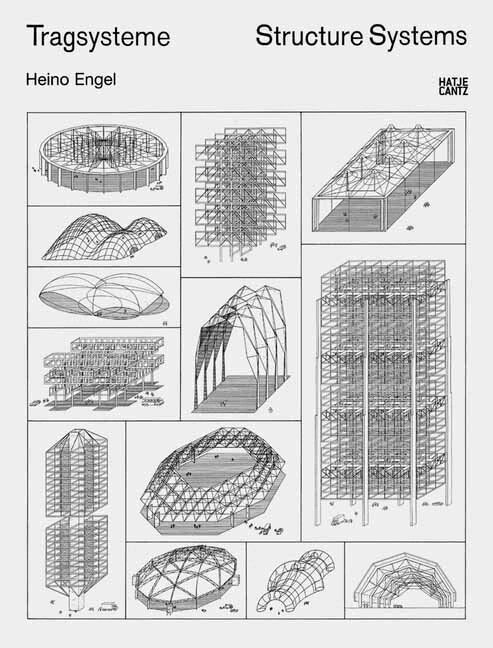 Tragsysteme

Structure Systems

Heino Engel

HATJE
CANTZ