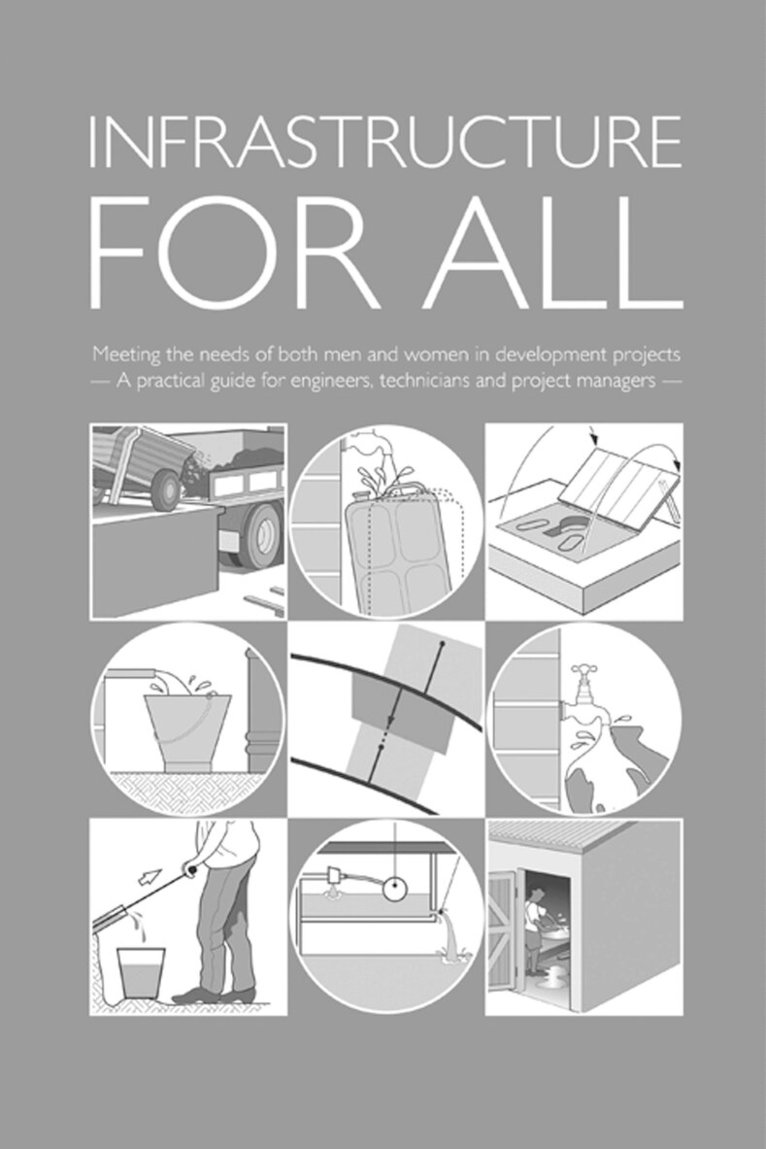 INFRASTRUCTURE FOR ALL

Meeting the needs of both men and women in development projects
— A practical guide for engineers, technicians and project managers —