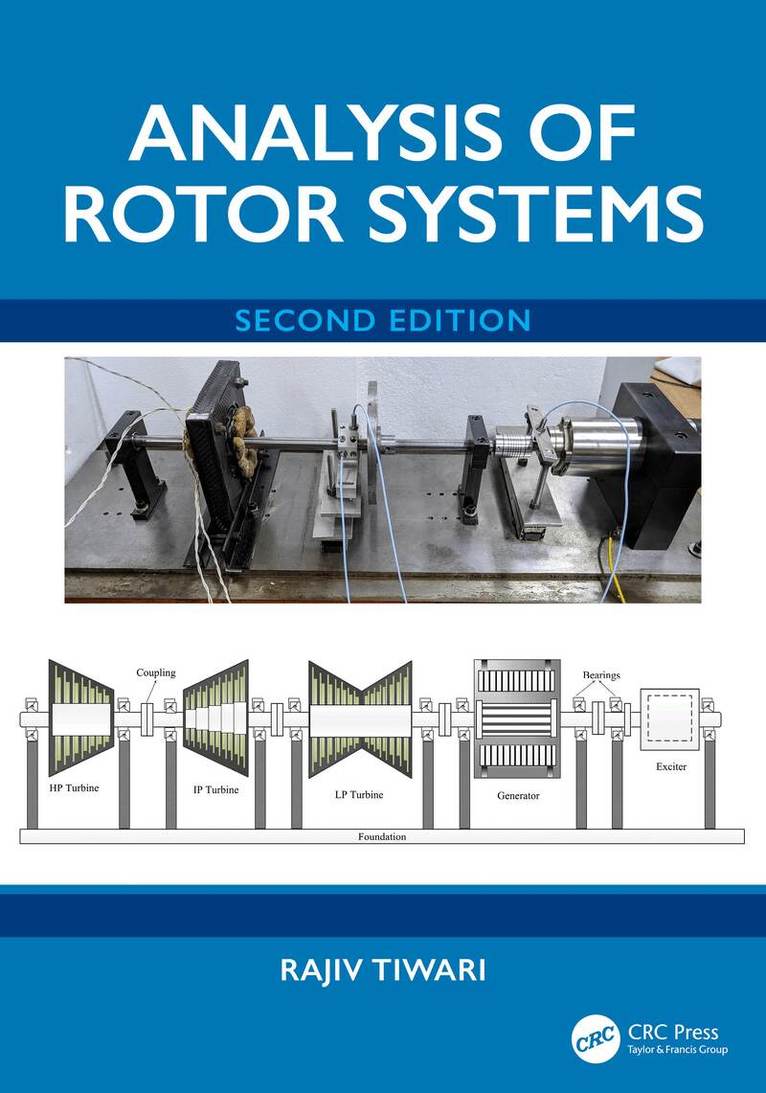 ANALYSIS OF ROTOR SYSTEMS

SECOND EDITION

Coupling

Bearings

HP Turbine

IP Turbine

LP Turbine

Generator

Exciter

Foundation

RAJIV TIWARI

CRC

CRC Press
Taylor & Francis Group