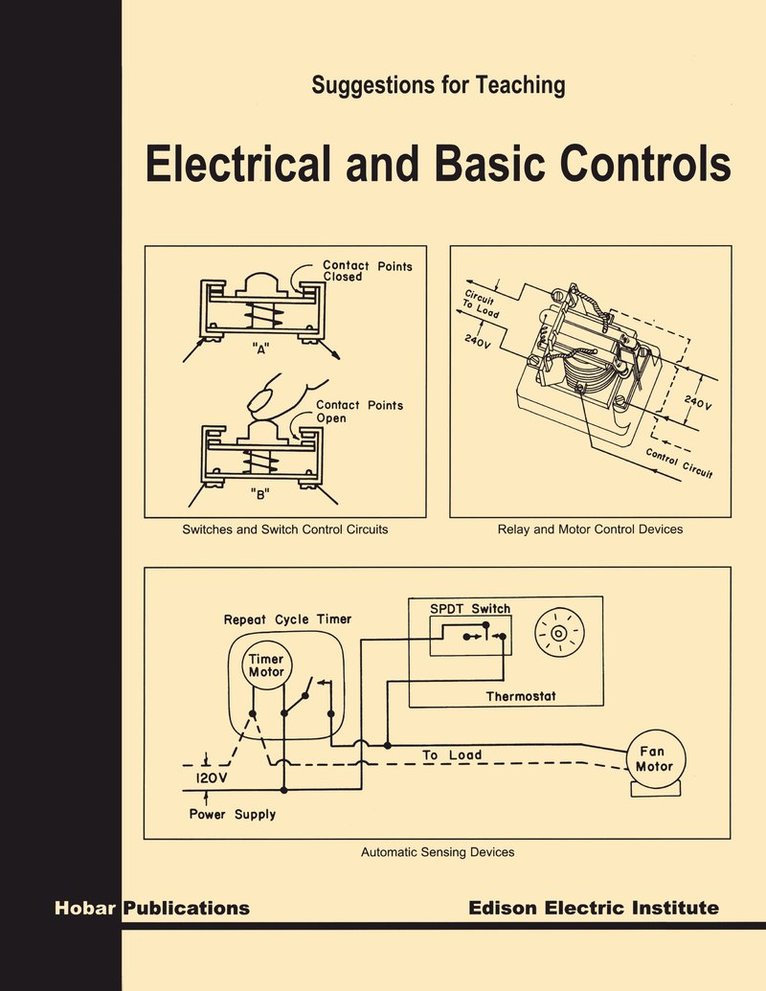 Suggestions for Teaching

Electrical and Basic Controls

Contact Points Closed

"A"

Contact Points Open

"B"

Switches and Switch Control Circuits

Circuit To Load

240V

240V

Control Circuit

Relay and Motor Control Devices

Repeat Cycle Timer

Timer Motor

SPDT Switch

Thermostat

To Load

Fan Motor

120V

Power Supply

Automatic Sensing Devices

Hobar Publications

Edison Electric Institute