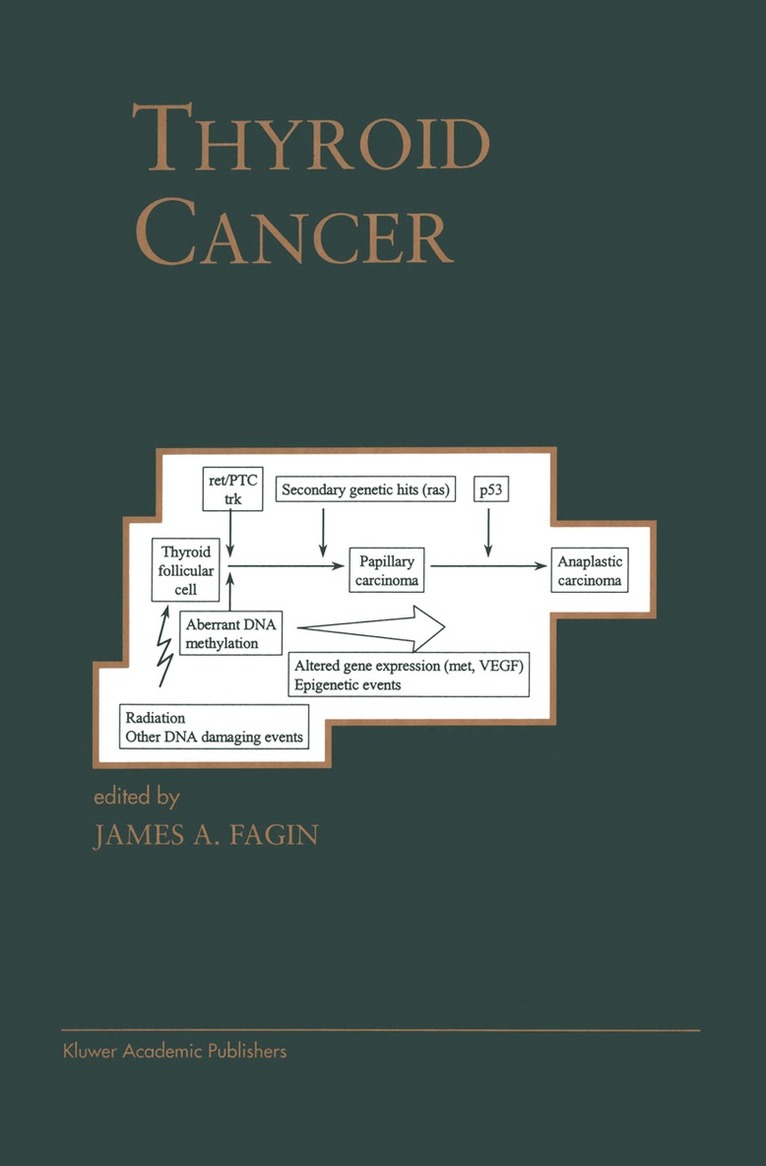 THYROID CANCER

ret/PTC
trk

Secondary genetic hits (ras)

p53

Thyroid
follicular
cell

Papillary
carcinoma

Anaplastic
carcinoma

Aberrant DNA
methylation

Altered gene expression (met, VEGF)
Epigenetic events

Radiation
Other DNA damaging events

edited by
JAMES A. FAGIN

Kluwer Academic Publishers